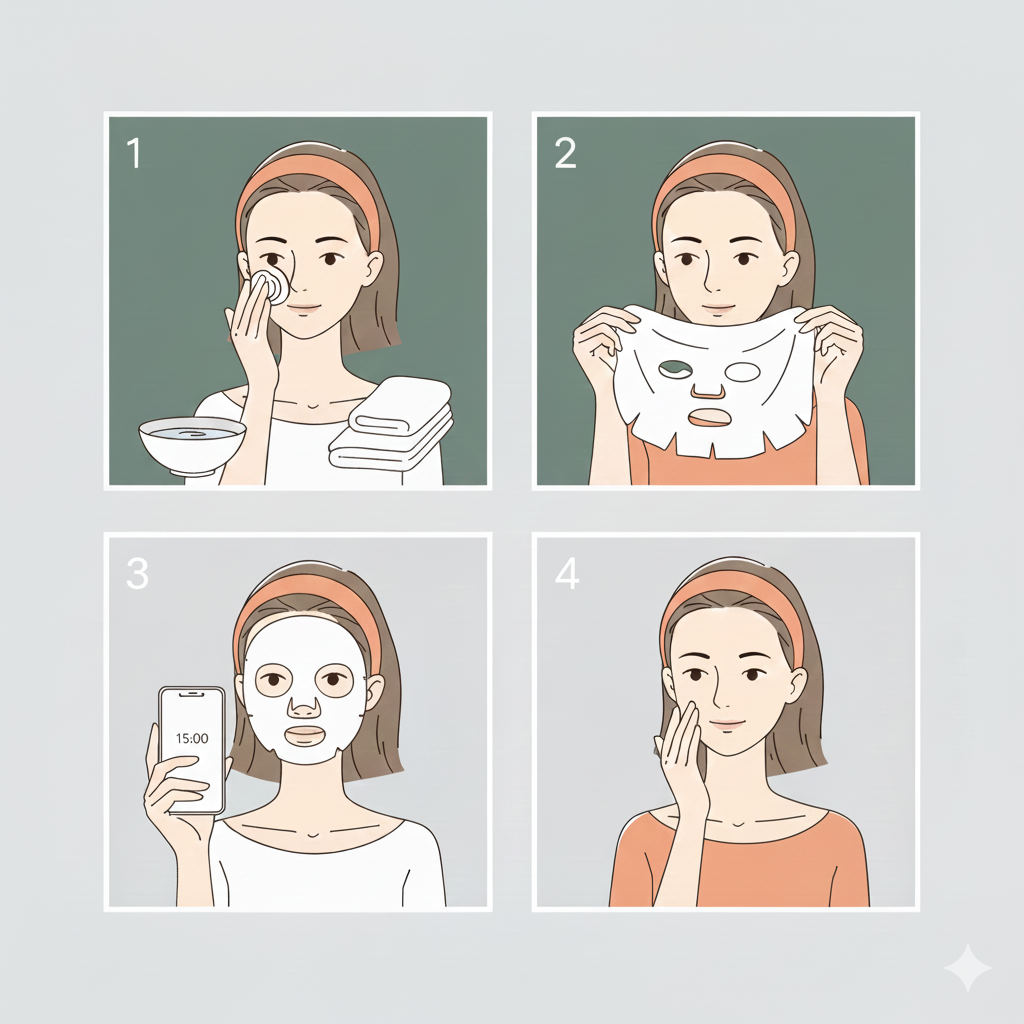 1

2

3

15:00

4